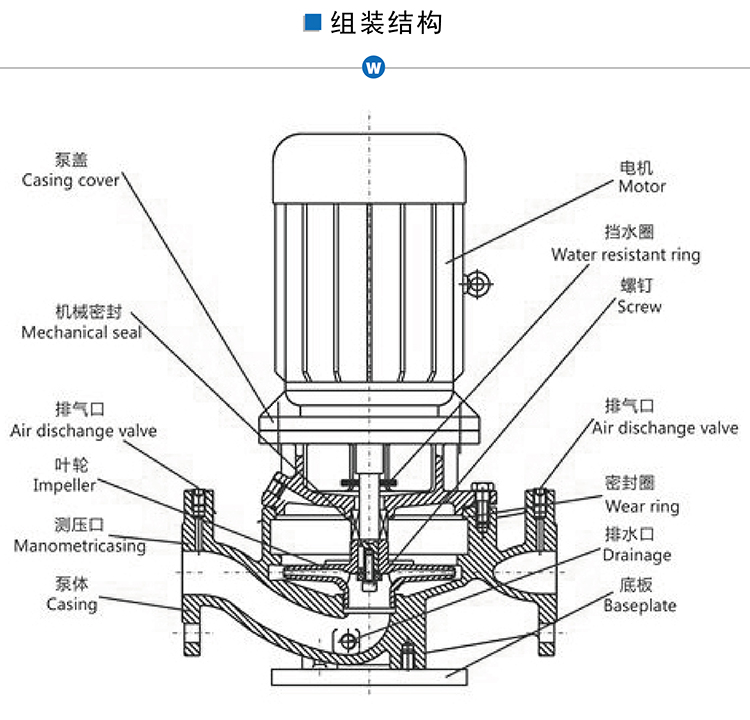 组装结构

W

泵盖
Casing cover

机械密封
Mechanical seal

排气口
Air dischange valve

叶轮
Impeller

测压口
Manometricasing

泵体
Casing

电机
Motor

挡水圈
Water resistant ring

螺钉
Screw

排气口
Air dischange valve

密封圈
Wear ring

排水口
Drainage

底板
Baseplate